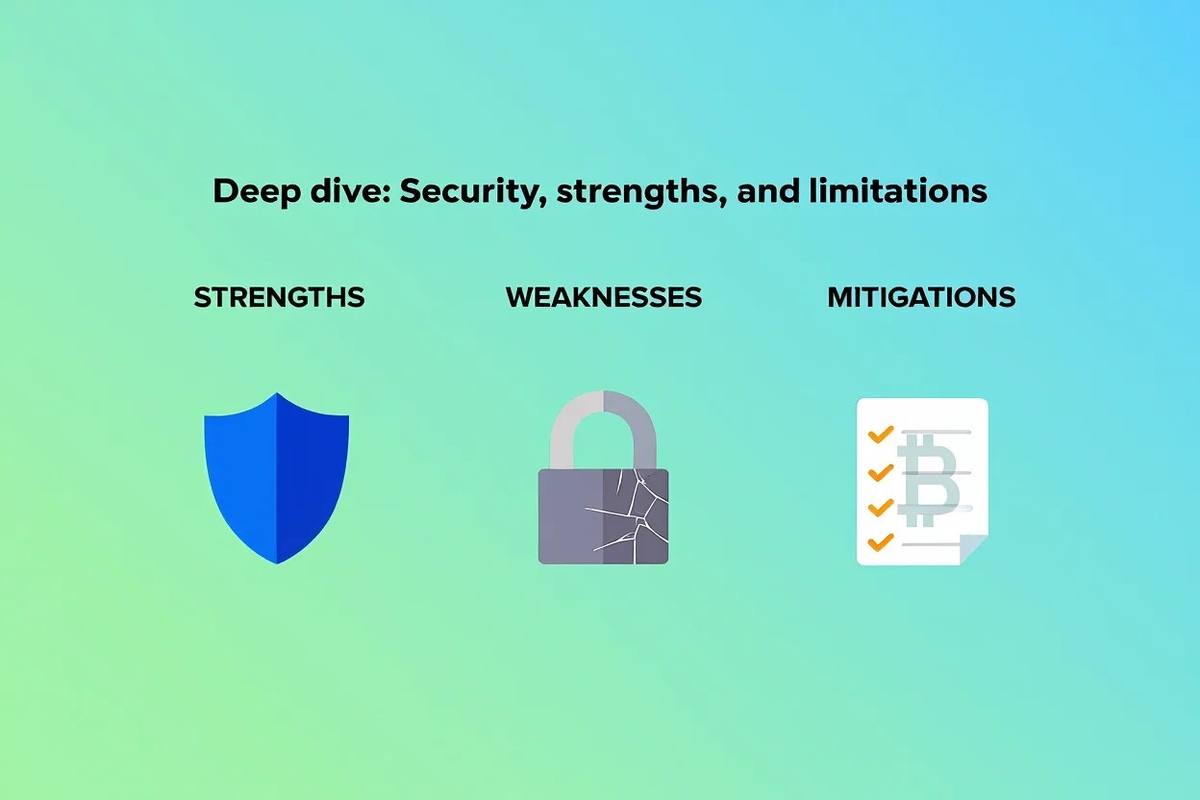 Deep dive: Security, strengths, and limitations

STRENGTHS

WEAKNESSES

MITIGATIONS