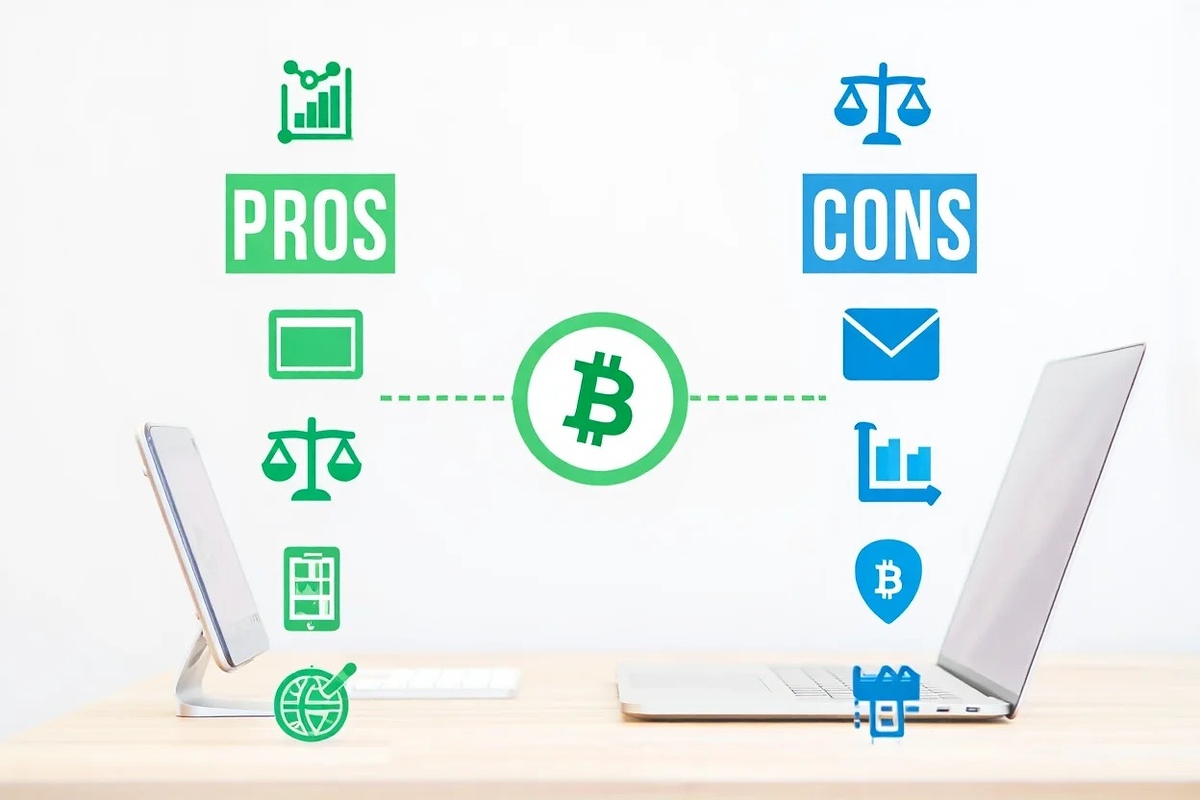 PROS

CONS